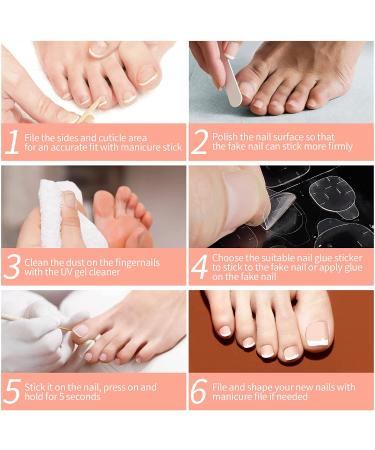 1 File the sides and cuticle area for an accurate fit with manicure stick

2 Polish the nail surface so that the fake nail can stick more firmly

3 Clean the dust on the fingernails with the UV gel cleaner

4 Choose the suitable nail glue sticker to stick to the fake nail or apply glue on the fake nail

5 Stick it on the nail, press on and hold for 5 seconds

6 File and shape your new nails with manicure file if needed