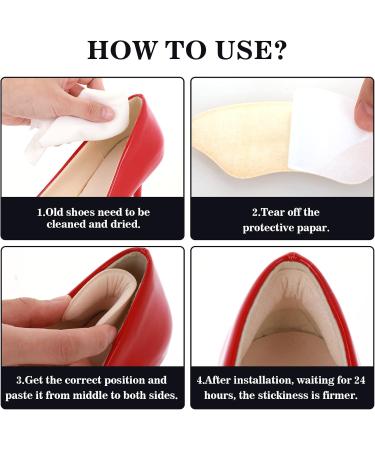 HOW TO USE?

1.Old shoes need to be cleaned and dried.

2.Tear off the protective papar.

3.Get the correct position and paste it from middle to both sides.

4.After installation, waiting for 24 hours, the stickiness is firmer.