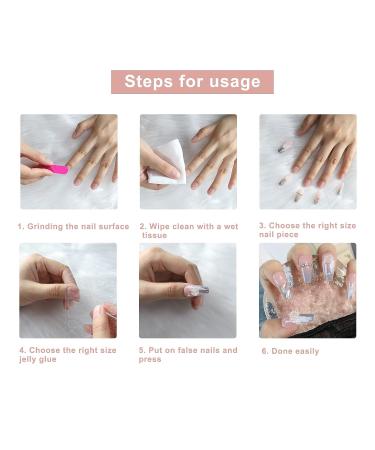 Steps for usage

1. Grinding the nail surface

2. Wipe clean with a wet tissue

3. Choose the right size nail piece

4. Choose the right size jelly glue

5. Put on false nails and press

6. Done easily