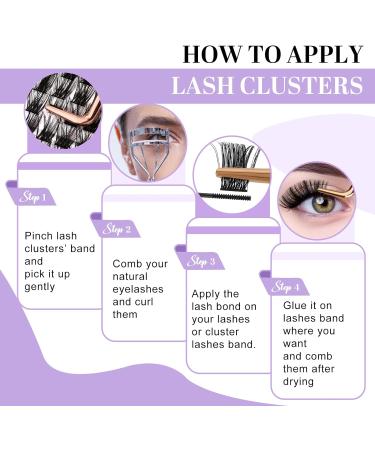 HOW TO APPLY
LASH CLUSTERS

Step 1
Pinch lash clusters' band and pick it up gently

Step 2
Comb your natural eyelashes and curl them

Step 3
Apply the lash bond on your lashes or cluster lashes band.

Step 4
Glue it on lashes band where you want and comb them after drying