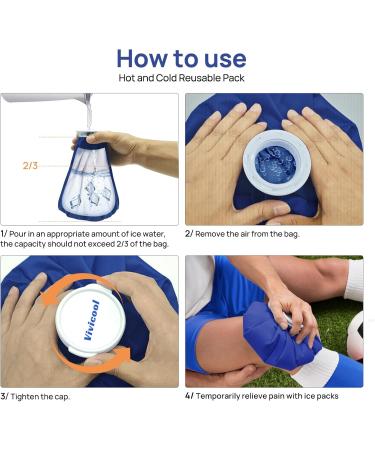 How to use
Hot and Cold Reusable Pack

2/3

1/ Pour in an appropriate amount of ice water, the capacity should not exceed 2/3 of the bag.

2/ Remove the air from the bag.

Vivicool

3/ Tighten the cap.

4/ Temporarily relieve pain with ice packs