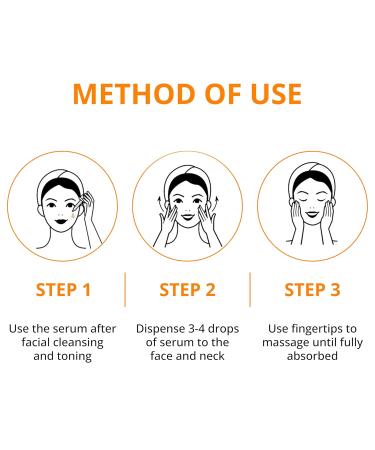 METHOD OF USE

STEP 1

Use the serum after facial cleansing and toning

STEP 2

Dispense 3-4 drops of serum to the face and neck

STEP 3

Use fingertips to massage until fully absorbed