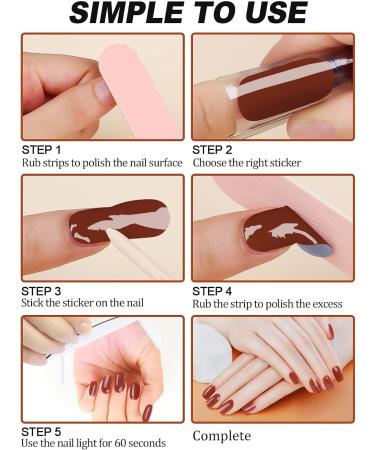 SIMPLE TO USE

STEP 1
Rub strips to polish the nail surface

STEP 2
Choose the right sticker

STEP 3
Stick the sticker on the nail

STEP 4
Rub the strip to polish the excess

STEP 5
Use the nail light for 60 seconds

Complete