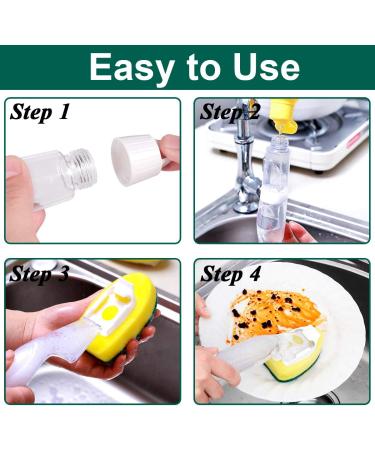 Easy to Use

Step 1

Step 2

Step 3

Step 4