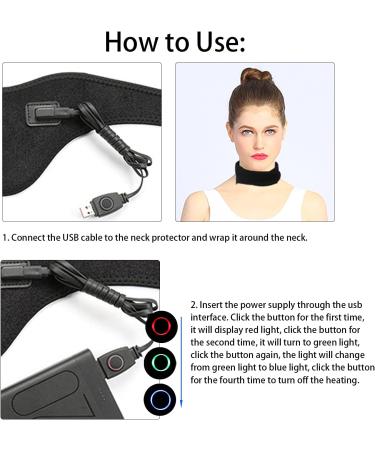 How to Use:

1. Connect the USB cable to the neck protector and wrap it around the neck.

2. Insert the power supply through the usb interface. Click the button for the first time, it will display red light, click the button for the second time, it will turn to green light, click the button again, the light will change from green light to blue light, click the button for the fourth time to turn off the heating.