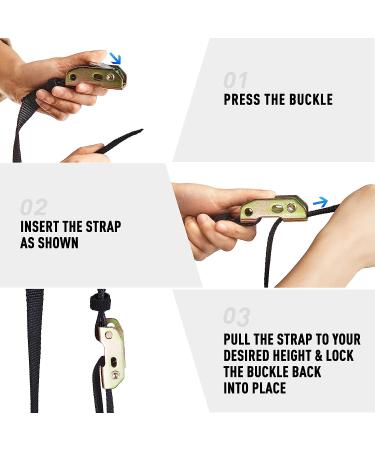 01
PRESS THE BUCKLE

02
INSERT THE STRAP AS SHOWN

03
PULL THE STRAP TO YOUR DESIRED HEIGHT & LOCK THE BUCKLE BACK INTO PLACE