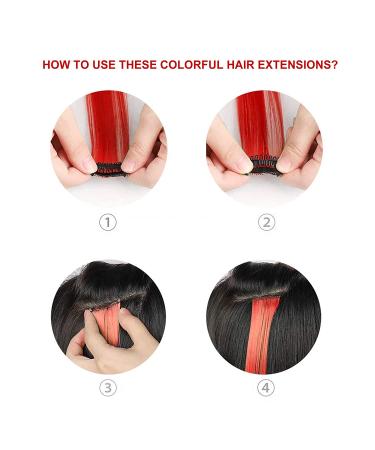 HOW TO USE THESE COLORFUL HAIR EXTENSIONS?

①

②

③

④