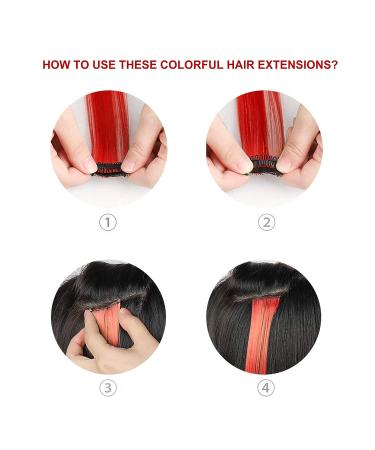 HOW TO USE THESE COLORFUL HAIR EXTENSIONS?

①

②

③

④