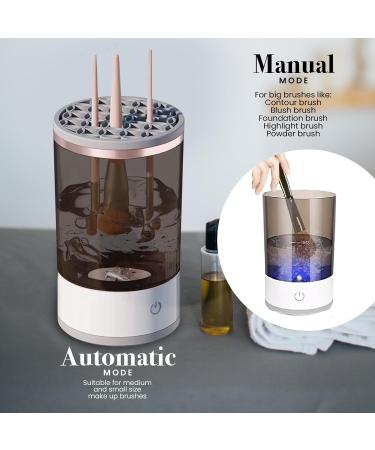 Manual
MODE

For big brushes like:
Contour brush
Blush brush
Foundation brush
Highlight brush
Powder brush

Automatic
MODE

Suitable for medium and small size make up brushes