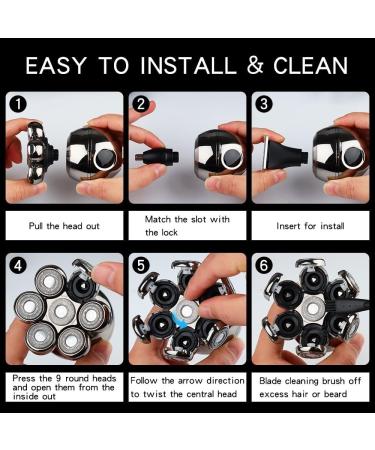 EASY TO INSTALL & CLEAN

1

Pull the head out

2

Match the slot with the lock

3

Insert for install

4

Press the 9 round heads and open them from the inside out

5

Follow the arrow direction to twist the central head

6

Blade cleaning brush off excess hair or beard