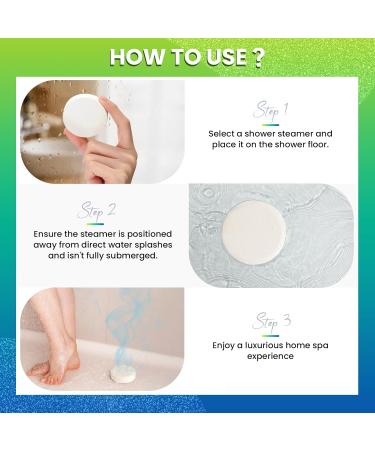 HOW TO USE ?

Step 1

Select a shower steamer and place it on the shower floor.

Step 2

Ensure the steamer is positioned away from direct water splashes and isn't fully submerged.

Step 3

Enjoy a luxurious home spa experience