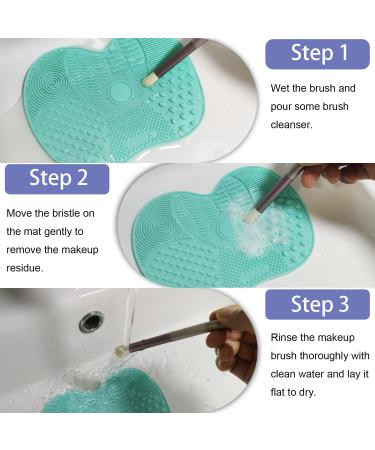 Step 1

Wet the brush and pour some brush cleanser.

Step 2

Move the bristle on the mat gently to remove the makeup residue.

Step 3

Rinse the makeup brush thoroughly with clean water and lay it flat to dry.