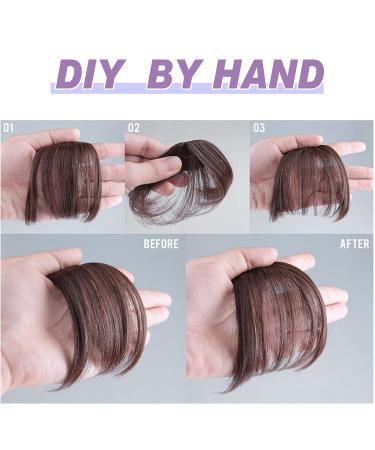 DIY BY HAND

01

02

03

BEFORE

AFTER