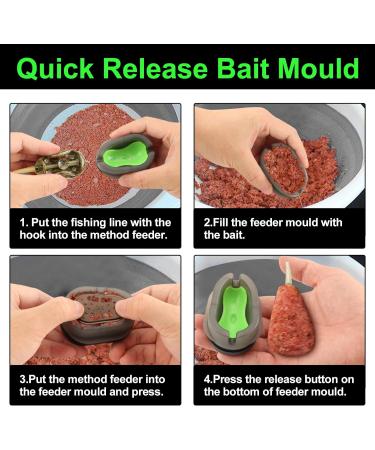 Quick Release Bait Mould

1. Put the fishing line with the hook into the method feeder.

2.Fill the feeder mould with the bait.

3.Put the method feeder into the feeder mould and press.

4.Press the release button on the bottom of feeder mould.