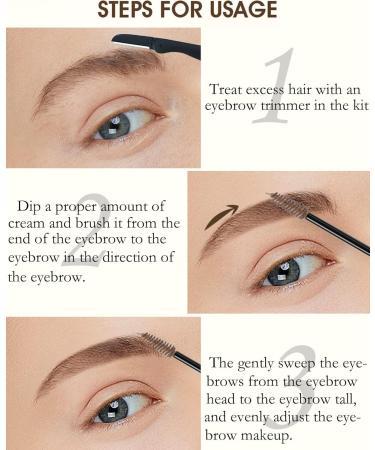 STEPS FOR USAGE

1

Treat excess hair with an eyebrow trimmer in the kit

2

Dip a proper amount of cream and brush it from the end of the eyebrow to the eyebrow in the direction of the eyebrow.

3

The gently sweep the eyebrows from the eyebrow head to the eyebrow tall, and evenly adjust the eyebrow makeup.