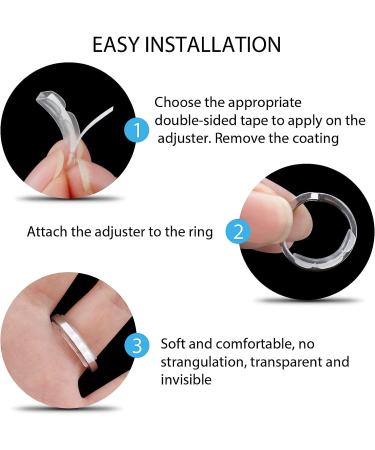 EASY INSTALLATION

1

Choose the appropriate double-sided tape to apply on the adjuster. Remove the coating

Attach the adjuster to the ring

2

3

Soft and comfortable, no strangulation, transparent and invisible