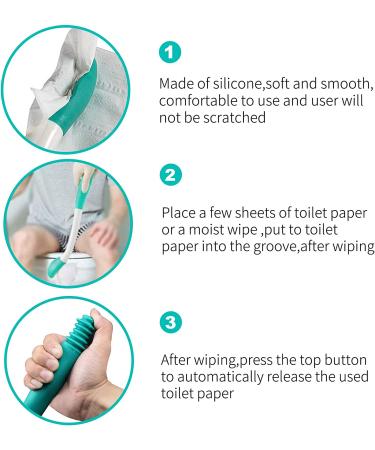 1

Made of silicone,soft and smooth, comfortable to use and user will not be scratched

2

Place a few sheets of toilet paper or a moist wipe ,put to toilet paper into the groove,after wiping

3

After wiping,press the top button to automatically release the used toilet paper