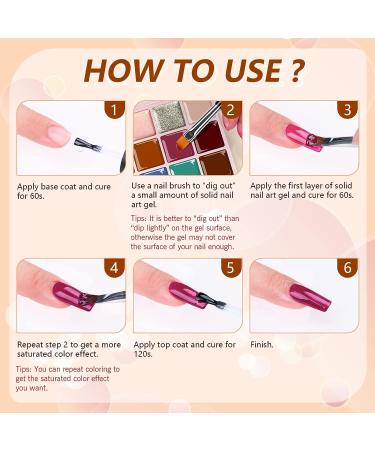 HOW TO USE ?

1

Apply base coat and cure for 60s.

2

Use a nail brush to "dig out" a small amount of solid nail art gel.

Tips: It is better to "dig out" than "dip lightly" on the gel surface, otherwise the gel may not cover the surface of your nail enough.

3

Apply the first layer of solid nail art gel and cure for 60s.

4

Repeat step 2 to get a more saturated color effect.

Tips: You can repeat coloring to get the saturated color effect you want.

5

Apply top coat and cure for 120s.

6

Finish.