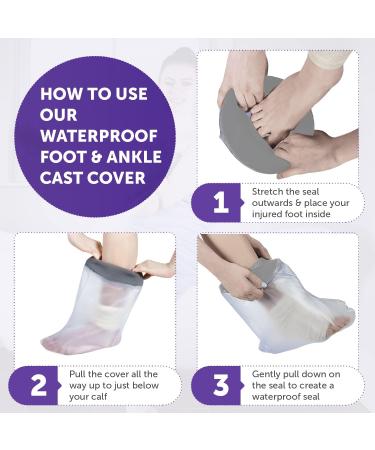 HOW TO USE OUR WATERPROOF FOOT & ANKLE CAST COVER

1 Stretch the seal outwards & place your injured foot inside

2 Pull the cover all the way up to just below your calf

3 Gently pull down on the seal to create a waterproof seal