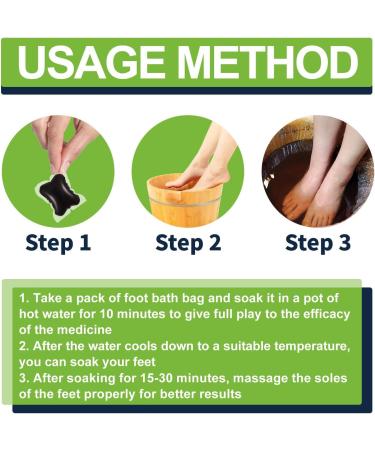 USAGE METHOD

Step 1

Step 2

Step 3

1. Take a pack of foot bath bag and soak it in a pot of hot water for 10 minutes to give full play to the efficacy of the medicine
2. After the water cools down to a suitable temperature, you can soak your feet
3. After soaking for 15-30 minutes, massage the soles of the feet properly for better results