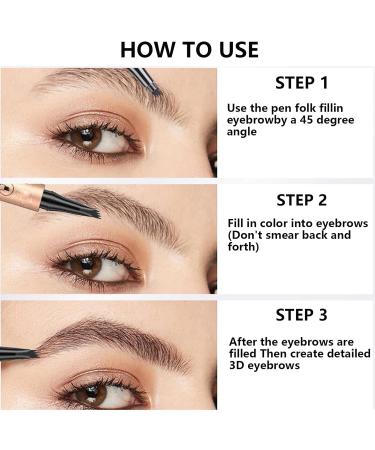 HOW TO USE

STEP 1

Use the pen folk fillin eyebrowby a 45 degree angle

STEP 2

Fill in color into eyebrows (Don't smear back and forth)

STEP 3

After the eyebrows are filled Then create detailed 3D eyebrows