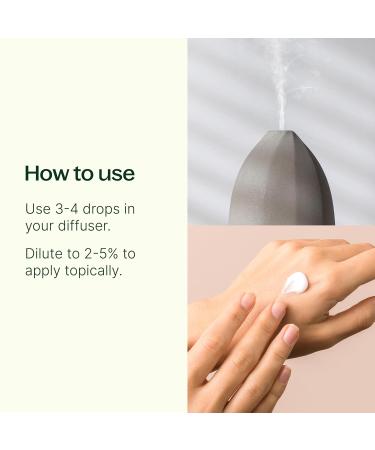 How to use

Use 3-4 drops in your diffuser.

Dilute to 2-5% to apply topically.