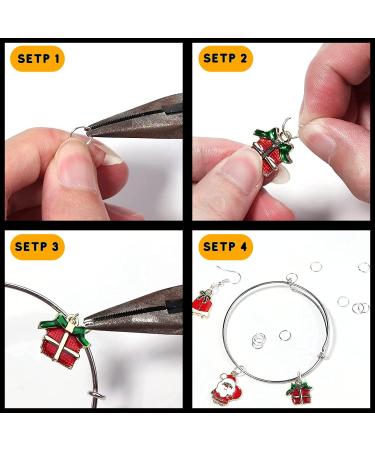 SETP 1

SETP 2

SETP 3

SETP 4