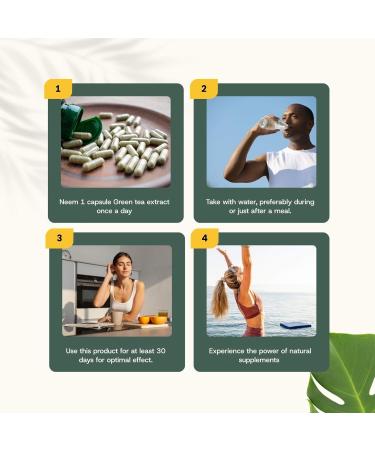 1

Neem 1 capsule Green tea extract once a day

2

Take with water, preferably during or just after a meal.

3

Use this product for at least 30 days for optimal effect.

4

Experience the power of natural supplements