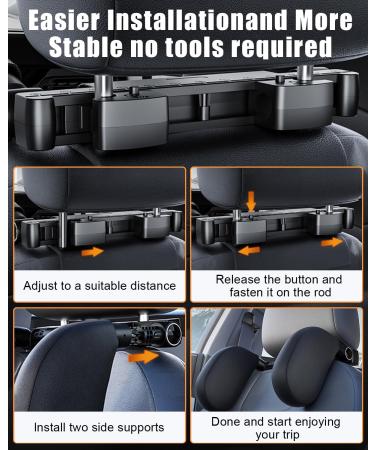 Easier Installationand More Stable no tools required

Adjust to a suitable distance

Release the button and fasten it on the rod

Install two side supports

Done and start enjoying your trip