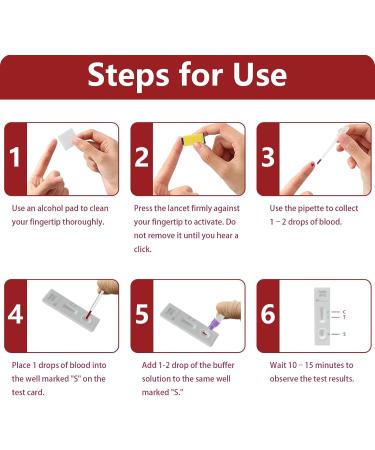 Steps for Use

1

Use an alcohol pad to clean your fingertip thoroughly.

2

Press the lancet firmly against your fingertip to activate. Do not remove it until you hear a click.

3

Use the pipette to collect 1 – 2 drops of blood.

4

Place 1 drops of blood into the well marked "S" on the test card.

5

Add 1-2 drop of the buffer solution to the same well marked "S."

6

C
T
S

Wait 10 – 15 minutes to observe the test results.