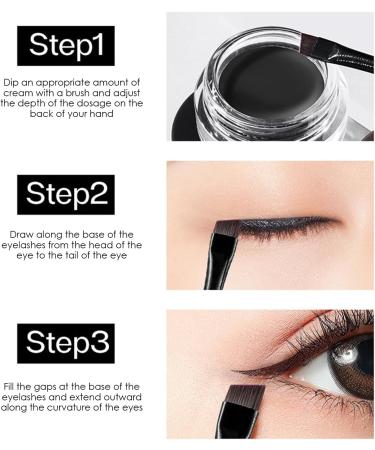 Step1

Dip an appropriate amount of cream with a brush and adjust the depth of the dosage on the back of your hand

Step2

Draw along the base of the eyelashes from the head of the eye to the tail of the eye

Step3

Fill the gaps at the base of the eyelashes and extend outward along the curvature of the eyes