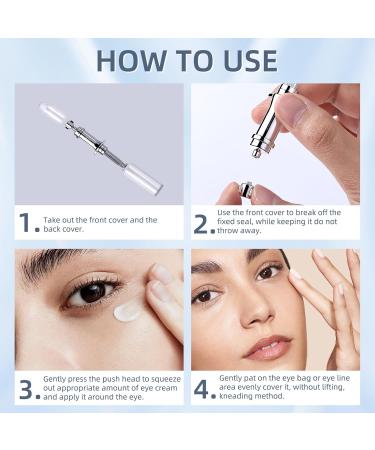 HOW TO USE

1. Take out the front cover and the back cover.

2. Use the front cover to break off the fixed seal, while keeping it do not throw away.

3. Gently press the push head to squeeze out appropriate amount of eye cream and apply it around the eye.

4. Gently pat on the eye bag or eye line area evenly cover it, without lifting, kneading method.