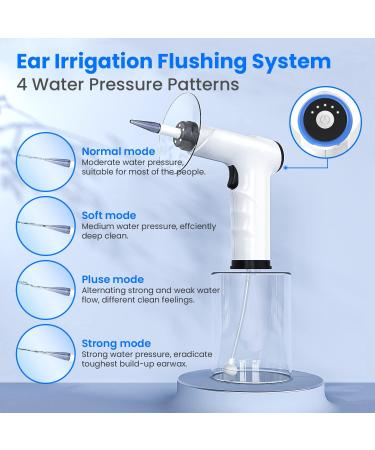 Ear Irrigation Flushing System
4 Water Pressure Patterns

Normal mode
Moderate water pressure, suitable for most of the people.

Soft mode
Medium water pressure, effciently deep clean.

Pluse mode
Alternating strong and weak water flow, different clean feelings.

Strong mode
Strong water pressure, eradicate toughest build-up earwax.