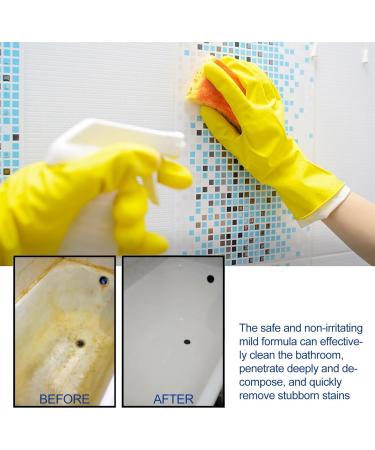 BEFORE

AFTER

The safe and non-irritating mild formula can effectively clean the bathroom, penetrate deeply and decompose, and quickly remove stubborn stains