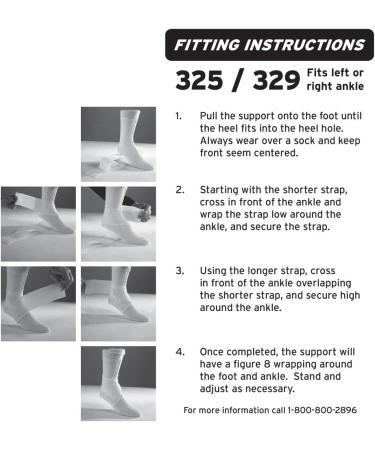 FITTING INSTRUCTIONS

325 / 329 Fits left or right ankle

1. Pull the support onto the foot until the heel fits into the heel hole. Always wear over a sock and keep front seem centered.

2. Starting with the shorter strap, cross in front of the ankle and wrap the strap low around the ankle, and secure the strap.

3. Using the longer strap, cross in front of the ankle overlapping the shorter strap, and secure high around the ankle.

4. Once completed, the support will have a figure 8 wrapping around the foot and ankle. Stand and adjust as necessary.

For more information call 1-800-800-2896