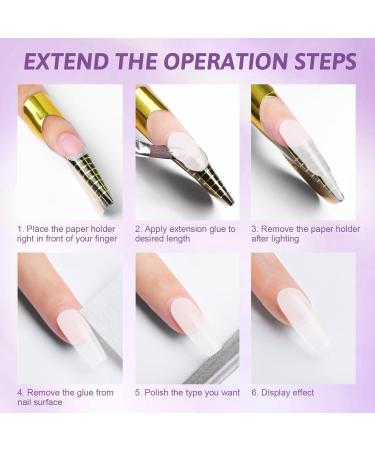 EXTEND THE OPERATION STEPS

1. Place the paper holder right in front of your finger

2. Apply extension glue to desired length

3. Remove the paper holder after lighting

4. Remove the glue from nail surface

5. Polish the type you want

6. Display effect