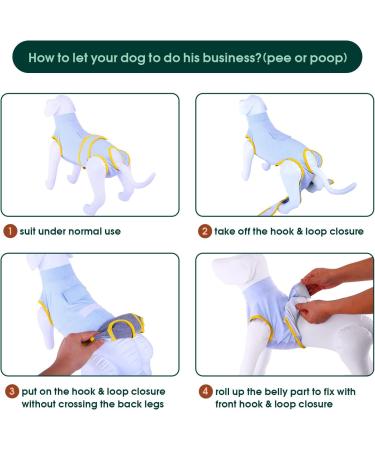 How to let your dog to do his business?(pee or poop)

1 suit under normal use

2 take off the hook & loop closure

3 put on the hook & loop closure without crossing the back legs

4 roll up the belly part to fix with front hook & loop closure