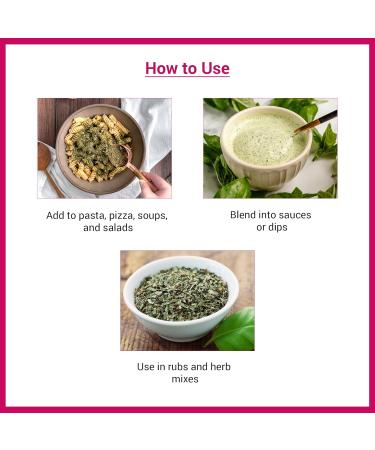 How to Use

Add to pasta, pizza, soups, and salads

Blend into sauces or dips

Use in rubs and herb mixes