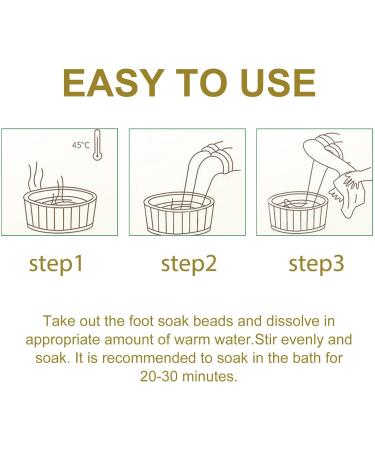 EASY TO USE

45°C

step1

step2

step3

Take out the foot soak beads and dissolve in appropriate amount of warm water.Stir evenly and soak. It is recommended to soak in the bath for 20-30 minutes.