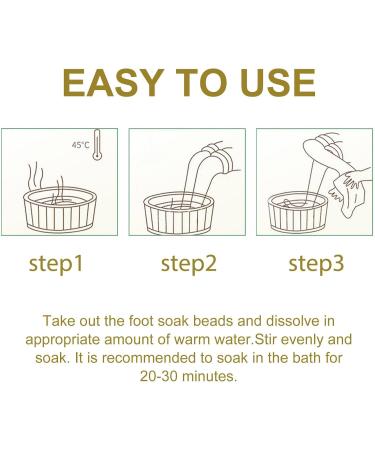 EASY TO USE

45°C

step1

step2

step3

Take out the foot soak beads and dissolve in appropriate amount of warm water.Stir evenly and soak. It is recommended to soak in the bath for 20-30 minutes.