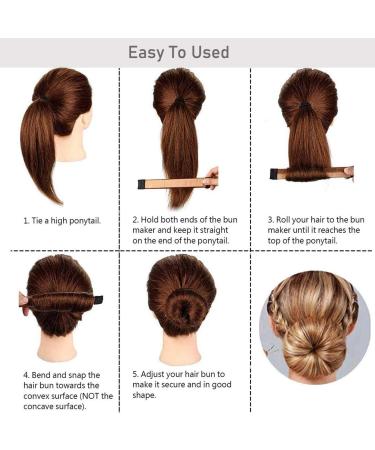 Easy To Used

1. Tie a high ponytail.

2. Hold both ends of the bun maker and keep it straight on the end of the ponytail.

3. Roll your hair to the bun maker until it reaches the top of the ponytail.

4. Bend and snap the hair bun towards the convex surface (NOT the concave surface).

5. Adjust your hair bun to make it secure and in good shape.