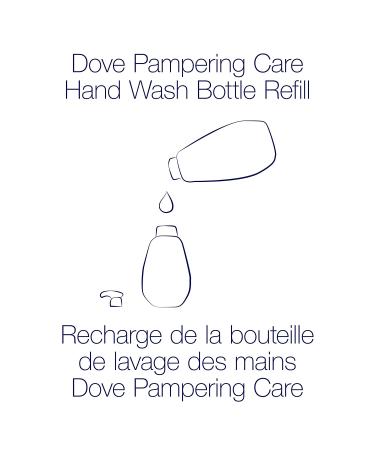 Dove Pampering Care
Hand Wash Bottle Refill

Recharge de la bouteille
de lavage des mains
Dove Pampering Care