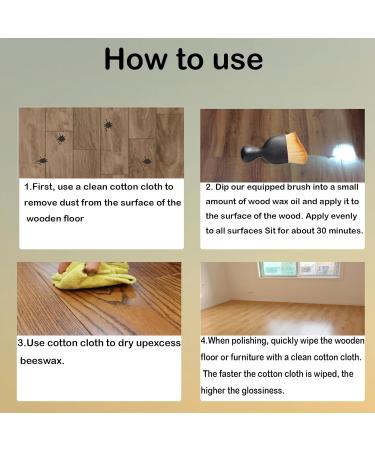 How to use

1.First, use a clean cotton cloth to remove dust from the surface of the wooden floor

2. Dip our equipped brush into a small amount of wood wax oil and apply it to the surface of the wood. Apply evenly to all surfaces Sit for about 30 minutes.

3.Use cotton cloth to dry upexcess beeswax.

4.When polishing, quickly wipe the wooden floor or furniture with a clean cotton cloth. The faster the cotton cloth is wiped, the higher the glossiness.