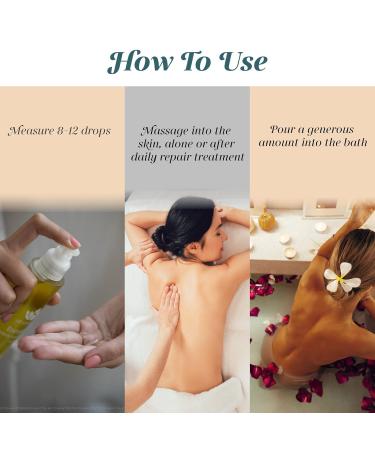 How To Use

Measure 8-12 drops

Massage into the skin, alone or after daily repair treatment

Pour a generous amount into the bath