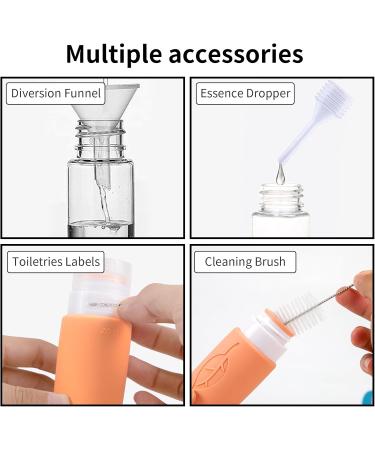 Multiple accessories

Diversion Funnel

Essence Dropper

Toiletries Labels

Cleaning Brush