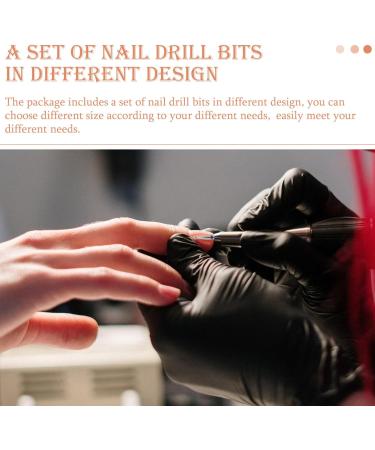 A SET OF NAIL DRILL BITS IN DIFFERENT DESIGN

The package includes a set of nail drill bits in different design, you can choose different size according to your different needs, easily meet your different needs.