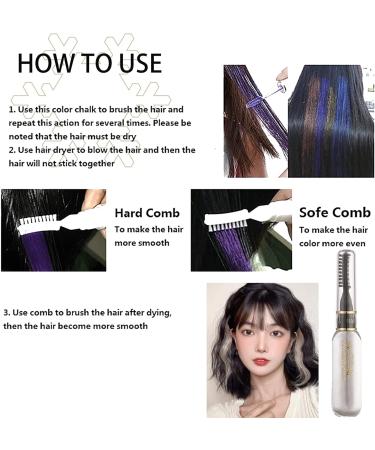 HOW TO USE

1. Use this color chalk to brush the hair and repeat this action for several times. Please be noted that the hair must be dry
2. Use hair dryer to blow the hair and then the hair will not stick together

Hard Comb
To make the hair more smooth

Sofe Comb
To make the hair color more even

3. Use comb to brush the hair after dying, then the hair become more smooth