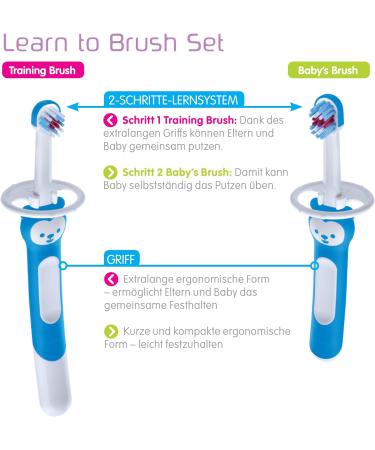 Learn to Brush Set

Training Brush

Baby's Brush

2-SCHRITTE-LERNSYSTEM

Schritt 1 Training Brush: Dank des extralangen Griffs können Eltern und Baby gemeinsam putzen.

Schritt 2 Baby's Brush: Damit kann Baby selbstständig das Putzen üben.

GRIFF

Extralange ergonomische Form – ermöglicht Eltern und Baby das gemeinsame Festhalten

Kurze und kompakte ergonomische Form – leicht festzuhalten