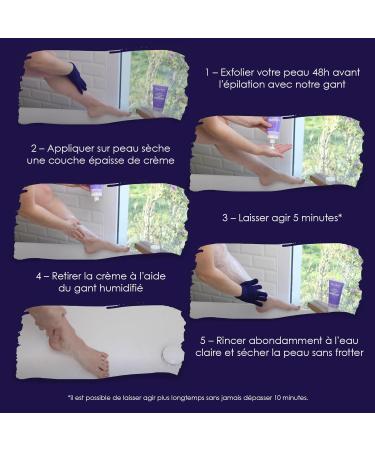 1 – Exfolier votre peau 48h avant l'épilation avec notre gant

2 – Appliquer sur peau sèche une couche épaisse de crème

3 – Laisser agir 5 minutes*

4 – Retirer la crème à l'aide du gant humidifié

5 – Rincer abondamment à l'eau claire et sécher la peau sans frotter

*Il est possible de laisser agir plus longtemps sans jamais dépasser 10 minutes.