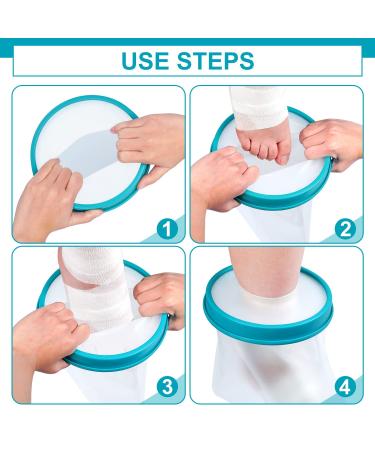 USE STEPS

1

2

3

4